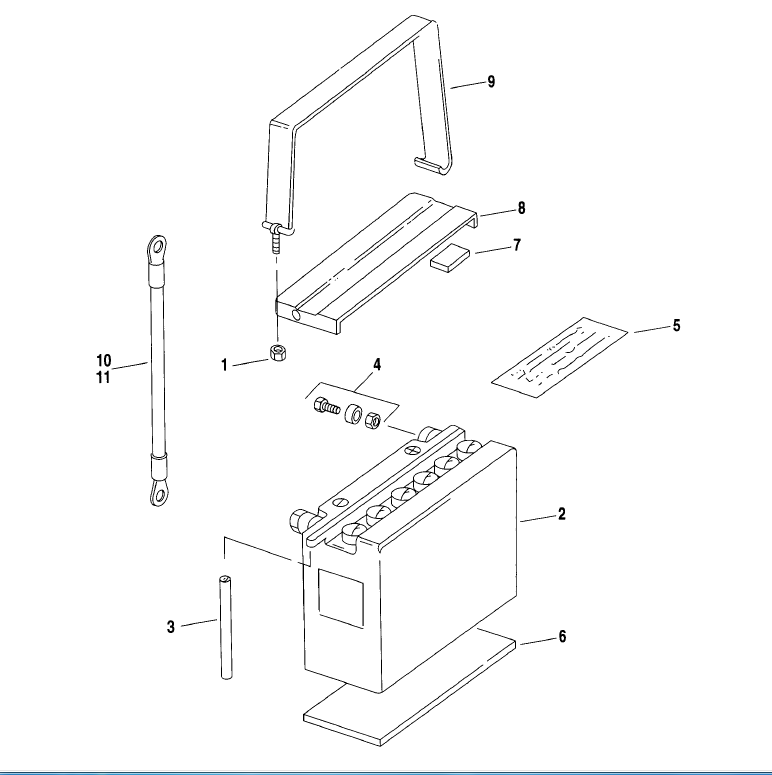 9
8
7
5
10
11
1
4
2
3
6